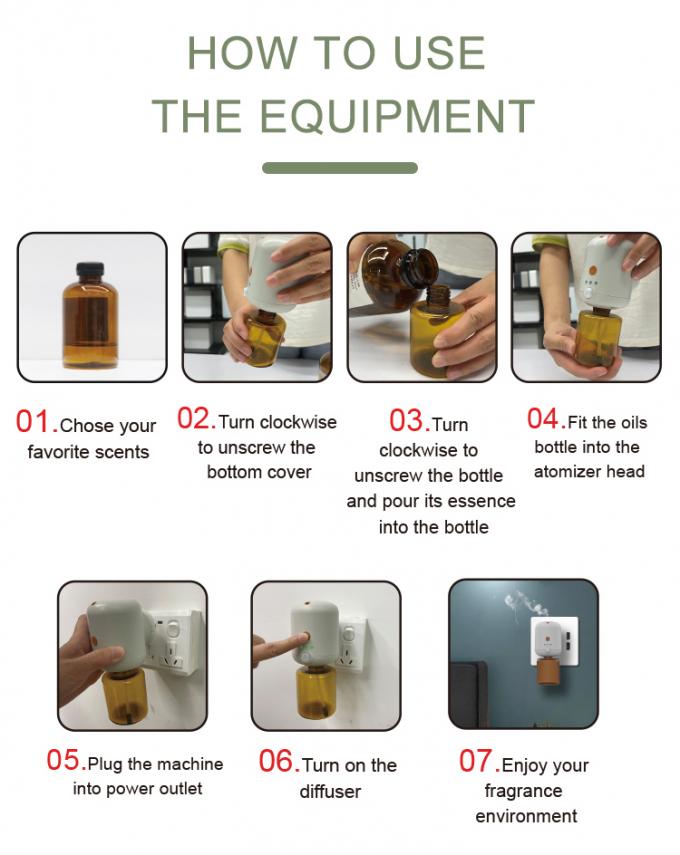 HOW TO USE
THE EQUIPMENT

01.Chose your favorite scents

02.Turn clockwise to unscrew the bottom cover

03.Turn clockwise to unscrew the bottle and pour its essence into the bottle

04.Fit the oils bottle into the atomizer head

05.Plug the machine into power outlet

06.Turn on the diffuser

07.Enjoy your fragrance environment